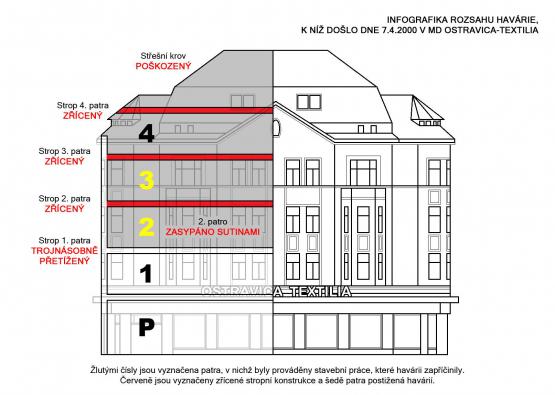 INFOGRAFIKA ROZSAHU HAVÁRIE,
K NÍŽ DOŠLO DNE 7.4.2000 V MD OSTRAVICA-TEXTILIA

Střešní krov
POŠKOZENÝ

Strop 4. patra
ZŘÍCENÝ

4

Strop 3. patra
ZŘÍCENÝ

3

Strop 2. patra
ZŘÍCENÝ

2

2. patro
ZASYPÁNO SUTINAMI

Strop 1. patra
TROJNÁSOBNĚ PŘETÍŽENÝ

1

OSTRAVICA TEXTILIA

P

Žlutými čísly jsou vyznačena patra, v nichž byly prováděny stavební práce, které havárii zapříčinily.
Červeně jsou vyznačeny zřícené stropní konstrukce a šedě patra postižená havárií.